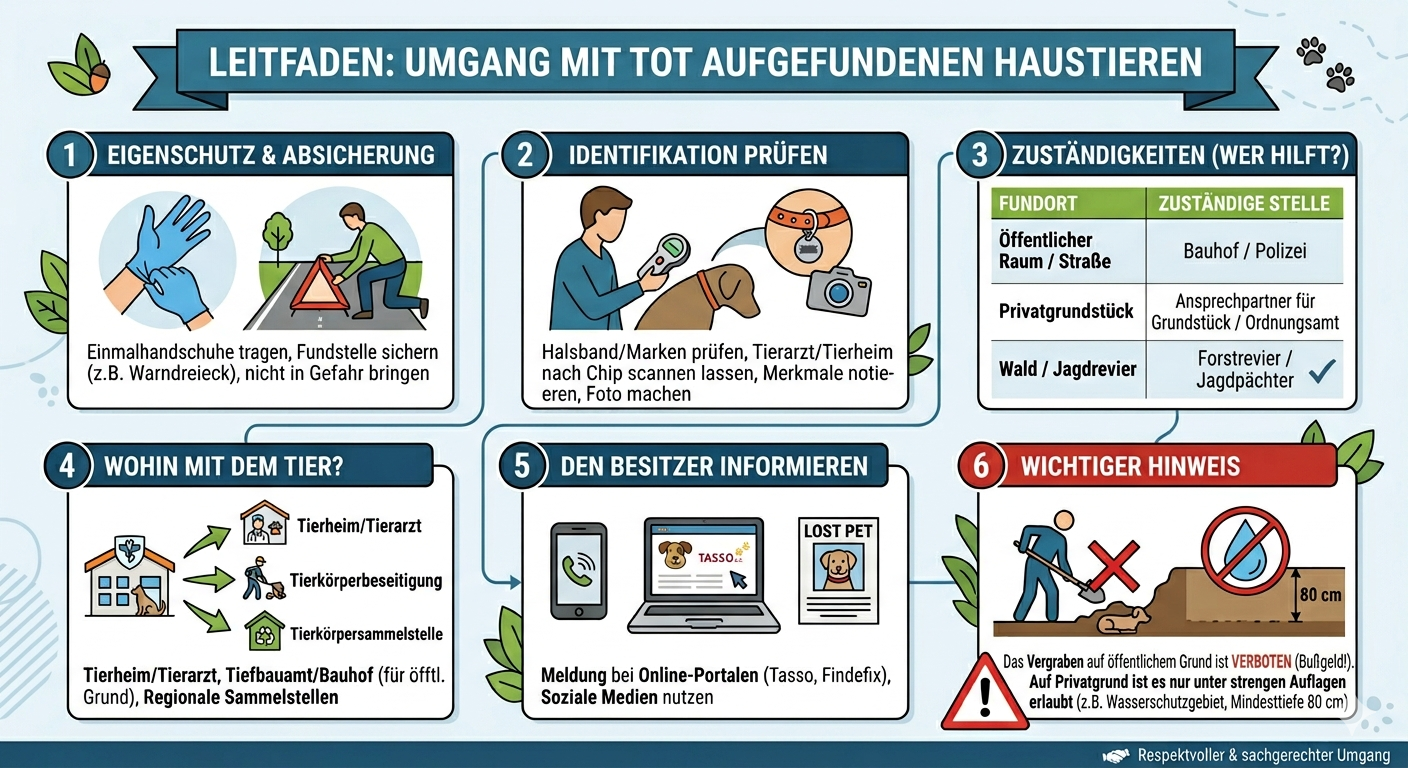 LEITFADEN: UMGANG MIT TOT AUFGEFUNDENEN HAUSTIEREN

1 EIGENSCHUTZ & ABSICHERUNG

Einmalhandschuhe tragen, Fundstelle sichern (z.B. Warndreieck), nicht in Gefahr bringen

2 IDENTIFIKATION PRÜFEN

Halsband/Marken prüfen, Tierarzt/Tierheim nach Chip scannen lassen, Merkmale notieren, Foto machen

3 ZUSTÄNDIGKEITEN (WER HILFT?)

| FUNDORT | ZUSTÄNDIGE STELLE |
|---|---|
| Öffentlicher Raum / Straße | Bauhof / Polizei |
| Privatgrundstück | Ansprechpartner für Grundstück / Ordnungsamt |
| Wald / Jagdrevier | Forstrevier / Jagdpächter |

4 WOHIN MIT DEM TIER?

Tierheim/Tierarzt

Tierkörperbeseitigung

Tierkörpersammelstelle

Tierheim/Tierarzt, Tiefbauamt/Bauhof (für öfftl. Grund), Regionale Sammelstellen

5 DEN BESITZER INFORMIEREN

TASSO e.V.

LOST PET

Meldung bei Online-Portalen (Tasso, Findefix), Soziale Medien nutzen

6 WICHTIGER HINWEIS

80 cm

Das Vergraben auf öffentlichem Grund ist VERBOTEN (Bußgeld!). Auf Privatgrund ist es nur unter strengen Auflagen erlaubt (z.B. Wasserschutzgebiet, Mindesttiefe 80 cm)

Respektvoller & sachgerechter Umgang